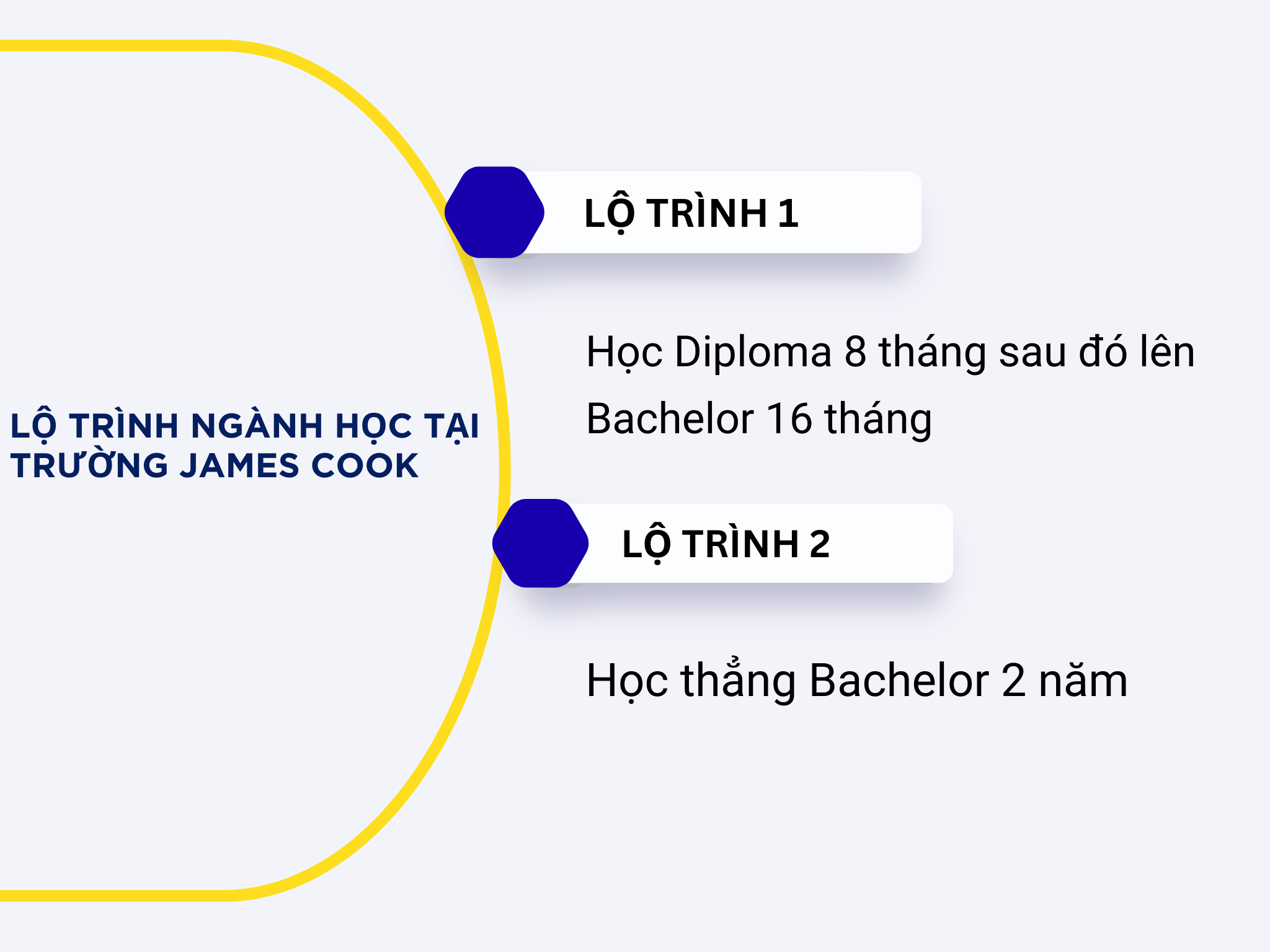 LỘ TRÌNH NGÀNH HỌC TẠI TRƯỜNG JAMES COOK

LỘ TRÌNH 1

Học Diploma 8 tháng sau đó lên Bachelor 16 tháng

LỘ TRÌNH 2

Học thẳng Bachelor 2 năm