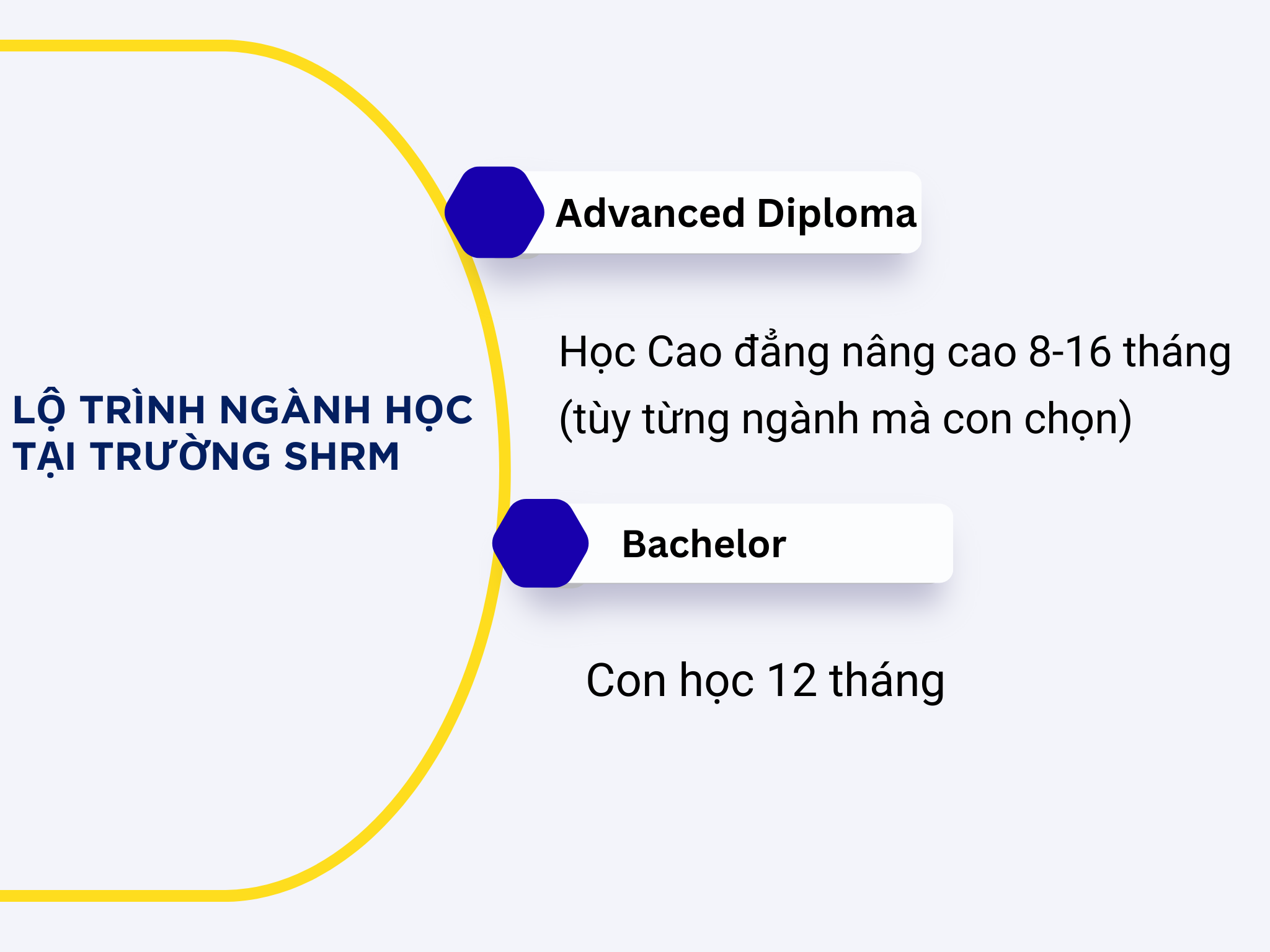 LỘ TRÌNH NGÀNH HỌC TẠI TRƯỜNG SHRM

Advanced Diploma

Học Cao đẳng nâng cao 8-16 tháng (tùy từng ngành mà con chọn)

Bachelor

Con học 12 tháng