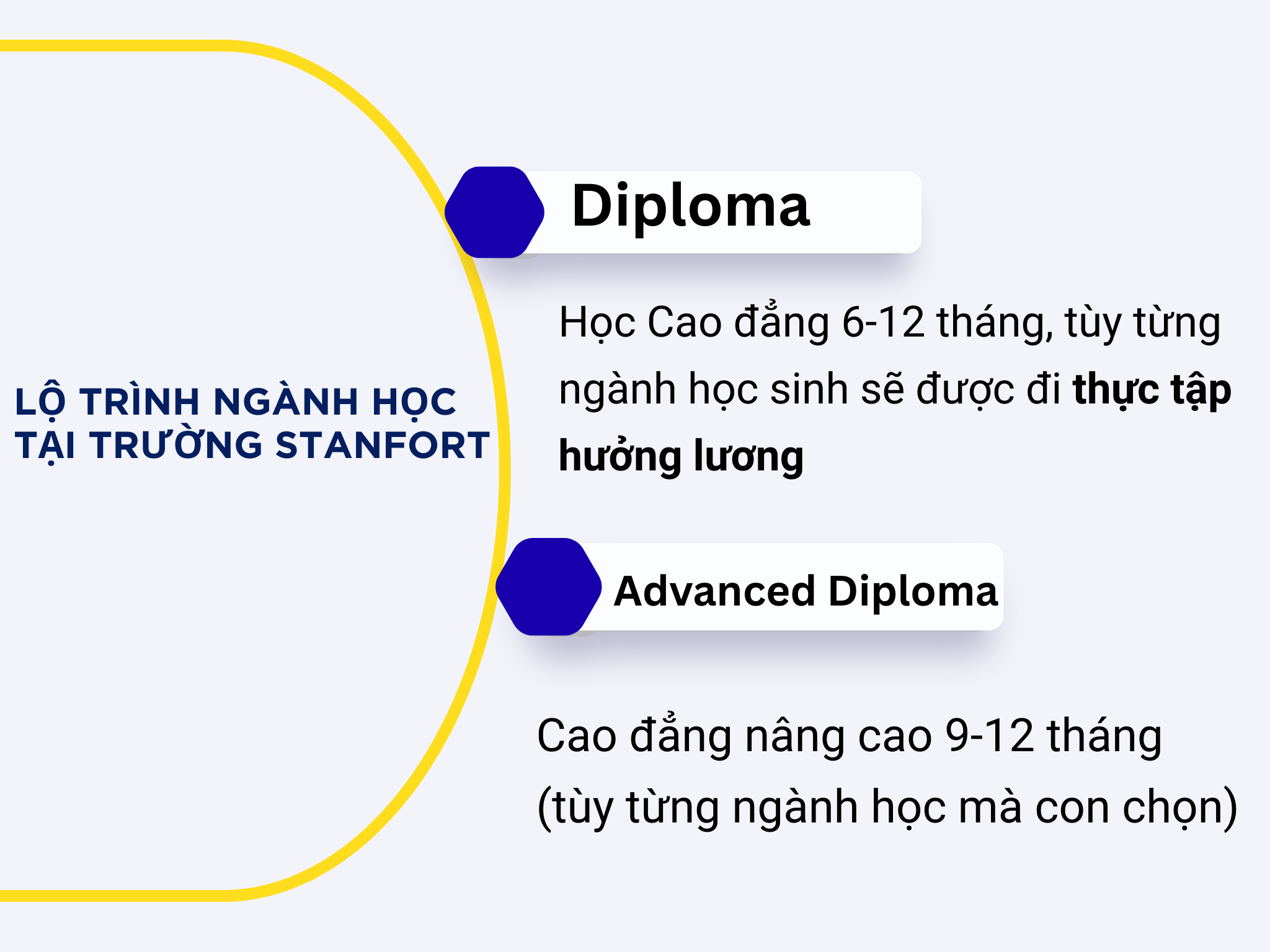 LỘ TRÌNH NGÀNH HỌC TẠI TRƯỜNG STANFORT

Diploma

Học Cao đẳng 6-12 tháng, tùy từng ngành học sinh sẽ được đi thực tập hưởng lương

Advanced Diploma

Cao đẳng nâng cao 9-12 tháng (tùy từng ngành học mà con chọn)